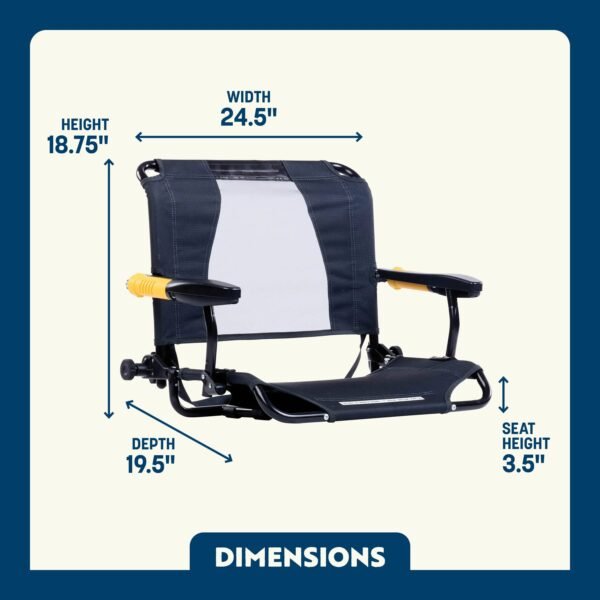 WIDTH
24.5"

HEIGHT
18.75"

DEPTH
19.5"

SEAT HEIGHT
3.5"

DIMENSIONS