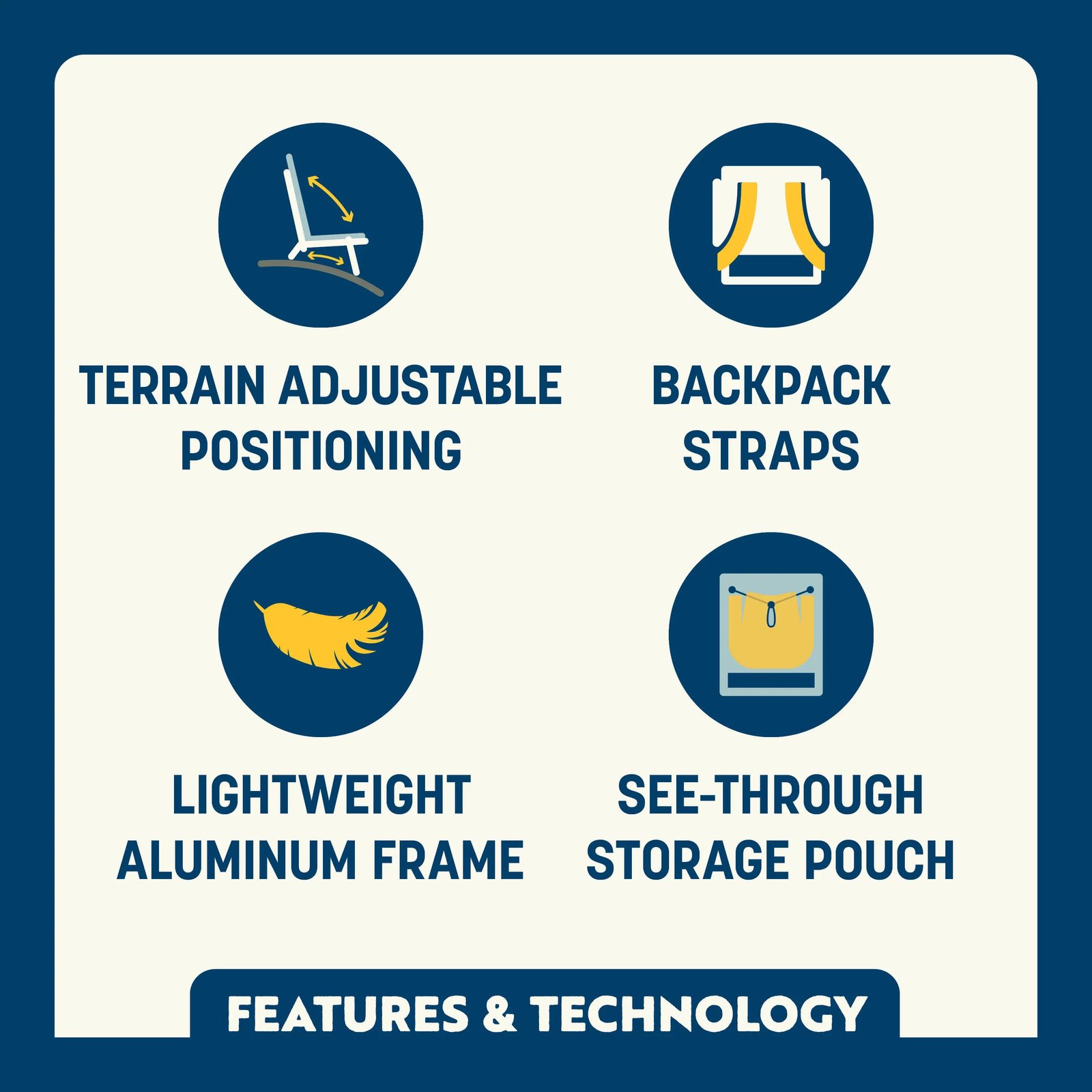 TERRAIN ADJUSTABLE POSITIONING

BACKPACK STRAPS

LIGHTWEIGHT ALUMINUM FRAME

SEE-THROUGH STORAGE POUCH

FEATURES & TECHNOLOGY