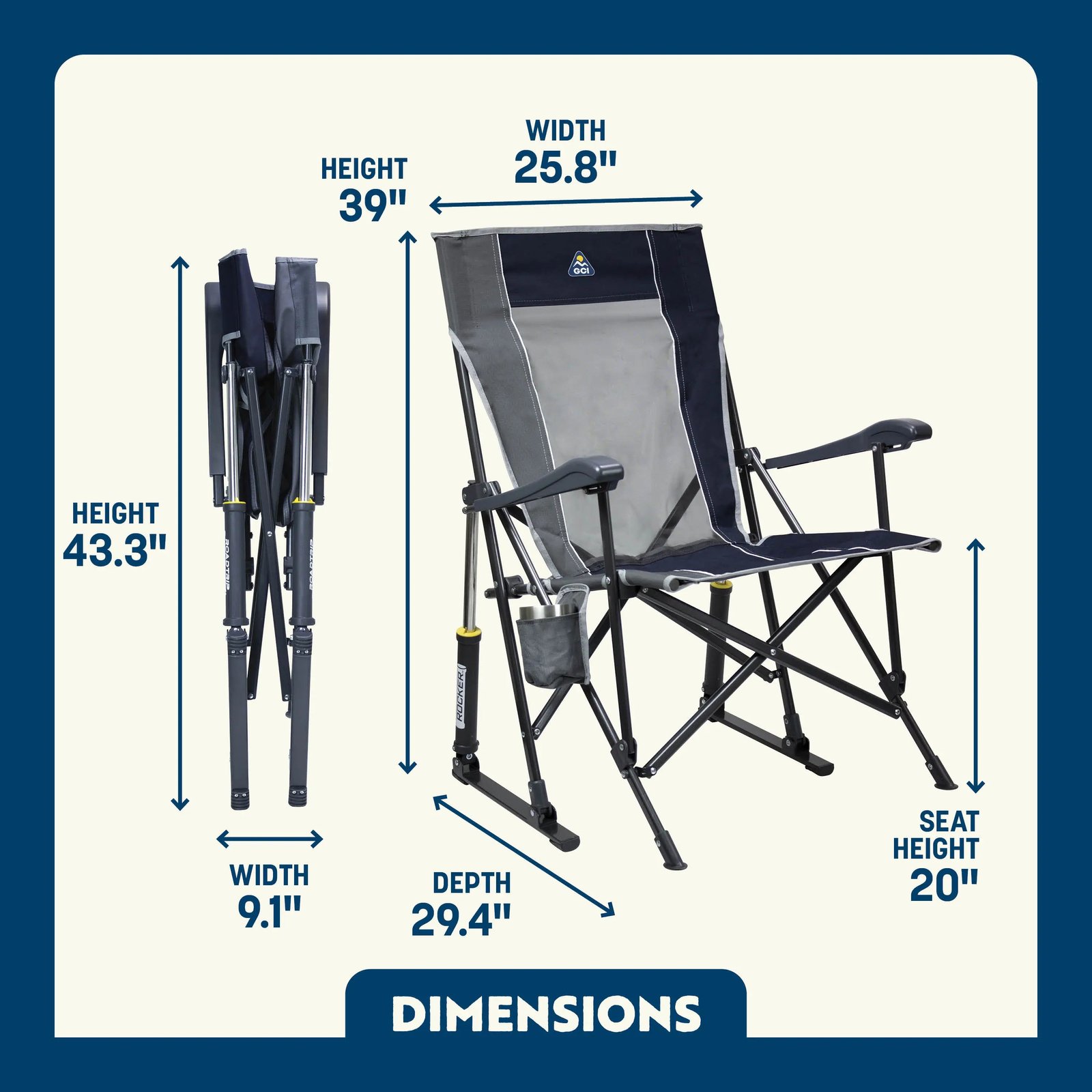 WIDTH
25.8"

HEIGHT
39"

GCI

HEIGHT
43.3"

ROADTRIP

ROADTRIP

ROCKER

WIDTH
9.1"

DEPTH
29.4"

SEAT
HEIGHT
20"

DIMENSIONS