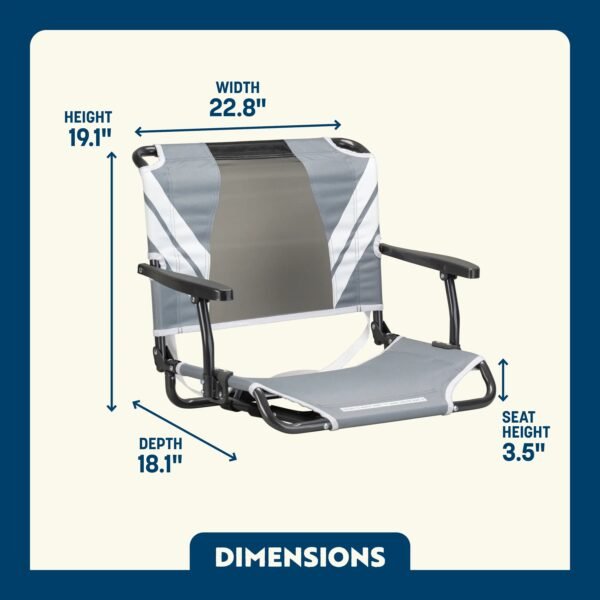 WIDTH
22.8"

HEIGHT
19.1"

DEPTH
18.1"

SEAT
HEIGHT
3.5"

DIMENSIONS