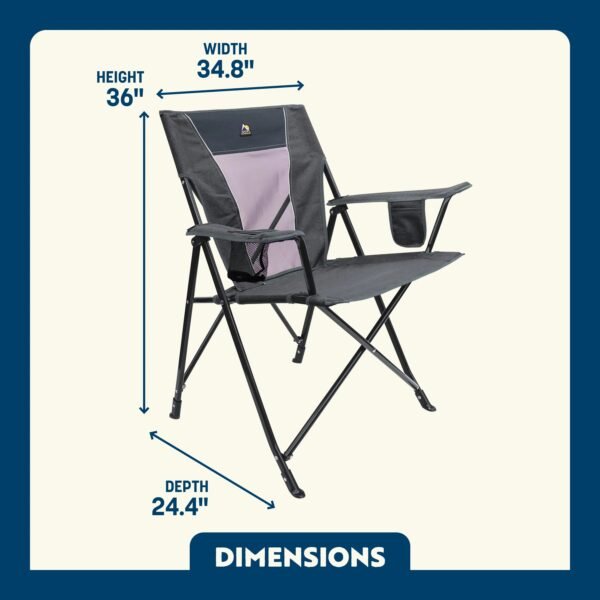 WIDTH
34.8"

HEIGHT
36"

DEPTH
24.4"

DIMENSIONS