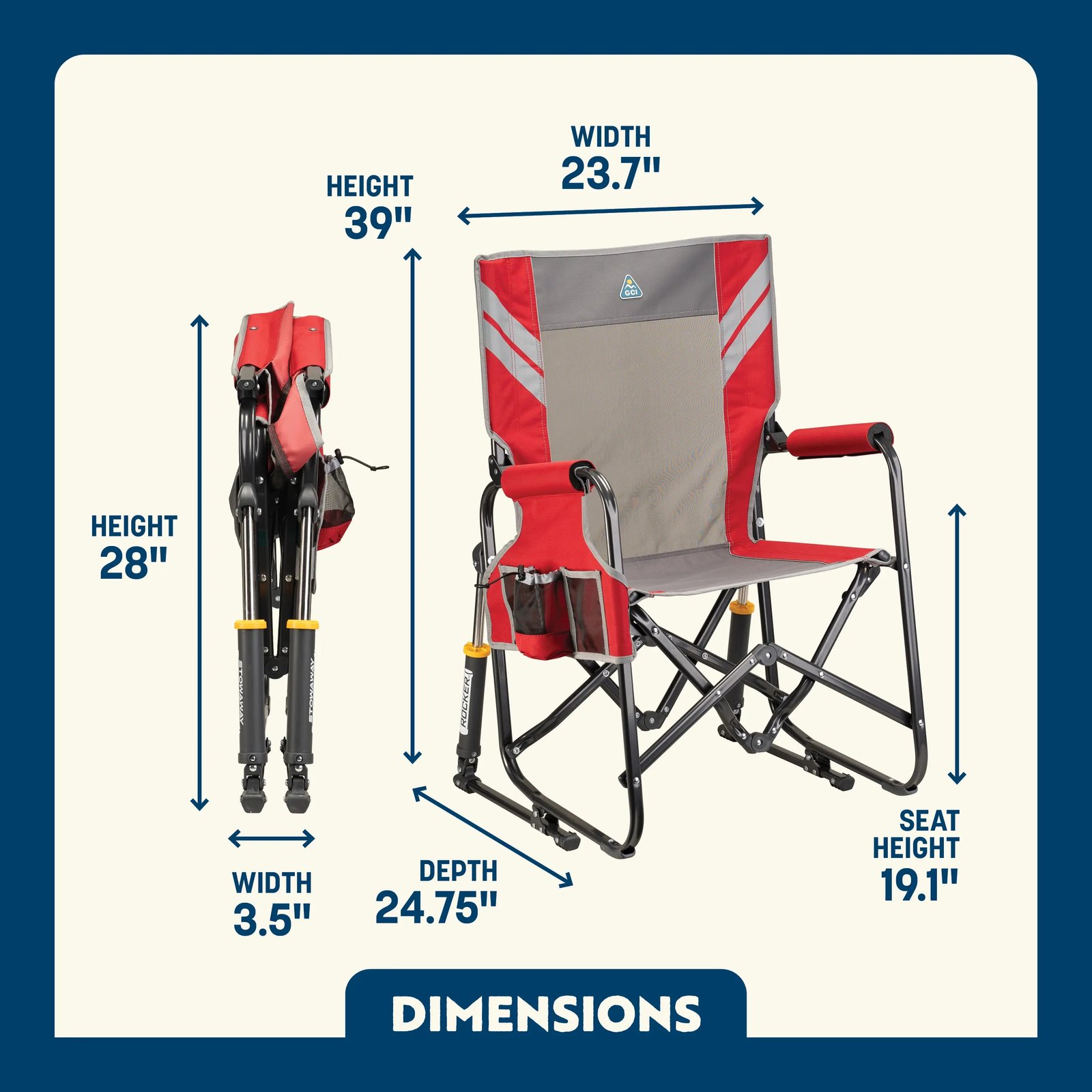 WIDTH
23.7"

HEIGHT
39"

GCI

HEIGHT
28"

STOWAWAY

STOWAWAY

ROCKER

WIDTH
3.5"

DEPTH
24.75"

SEAT
HEIGHT
19.1"

DIMENSIONS